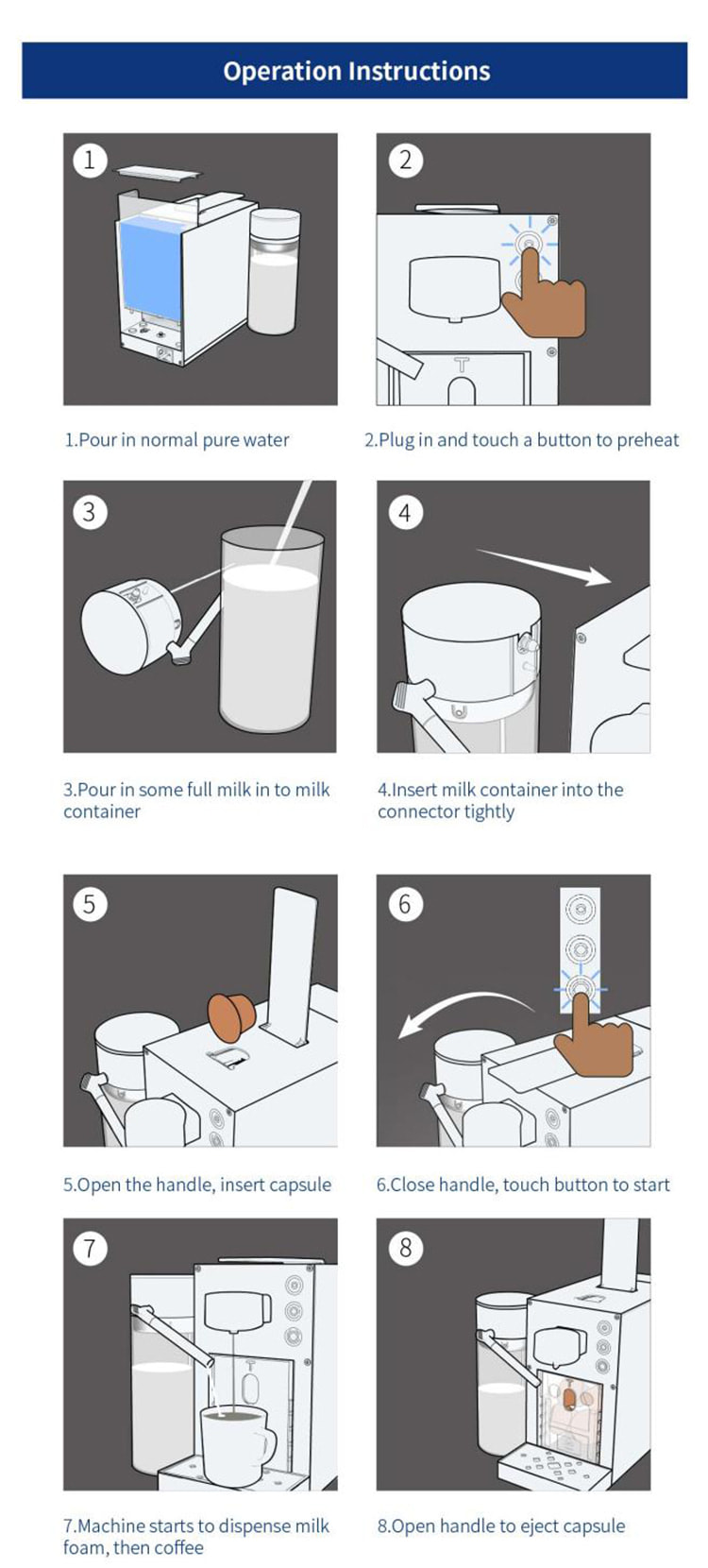 Operation Instructions

1

1.Pour in normal pure water

2

2.Plug in and touch a button to preheat

3

3.Pour in some full milk in to milk container

4

4.Insert milk container into the connector tightly

5

5.Open the handle, insert capsule

6

6.Close handle, touch button to start

7

7.Machine starts to dispense milk foam, then coffee

8

8.Open handle to eject capsule