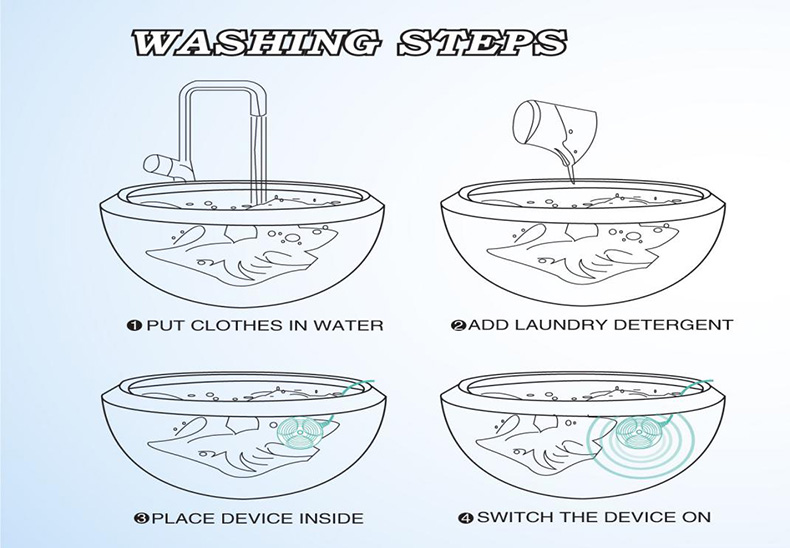 WASHING STEPS

❶ PUT CLOTHES IN WATER

❷ ADD LAUNDRY DETERGENT

❸ PLACE DEVICE INSIDE

❹ SWITCH THE DEVICE ON